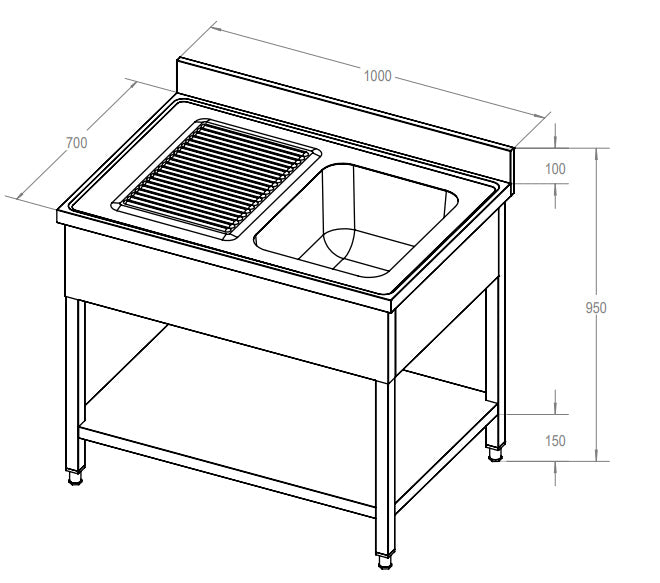 1000
700
100
950
150